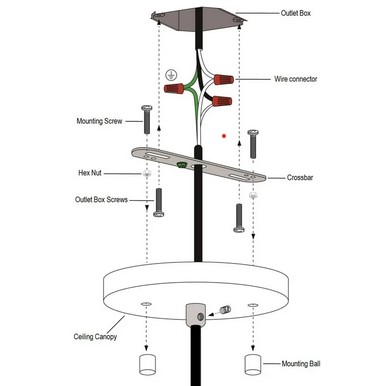 Outlet Box

Wire connector

Mounting Screw

Hex Nut

Crossbar

Outlet Box Screws

Ceiling Canopy

Mounting Ball